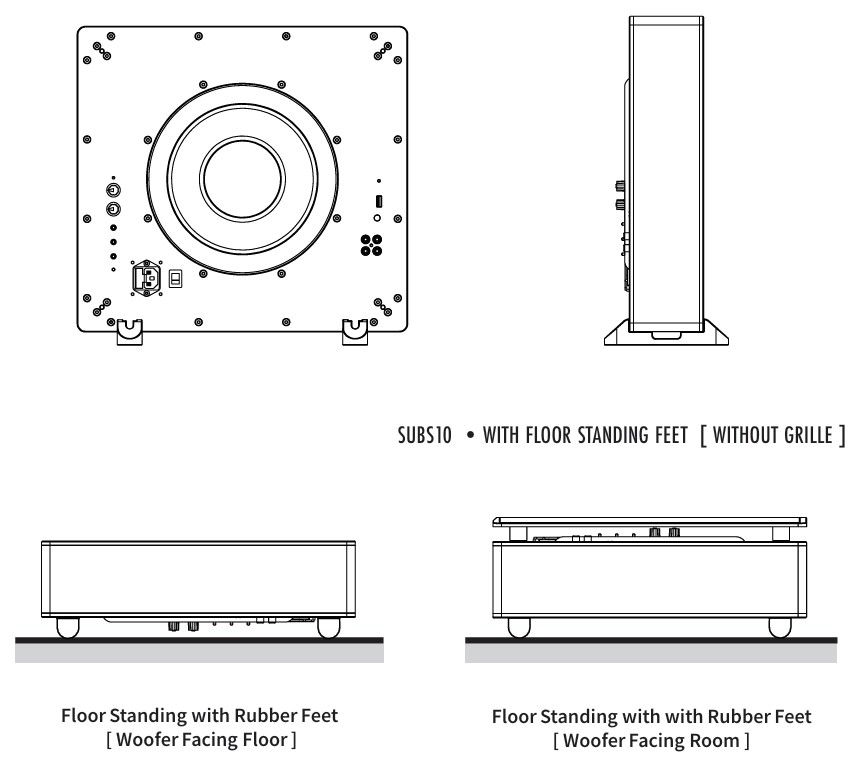 SUBS10 • WITH FLOOR STANDING FEET [ WITHOUT GRILLE ]

Floor Standing with Rubber Feet
[ Woofer Facing Floor ]

Floor Standing with with Rubber Feet
[ Woofer Facing Room ]